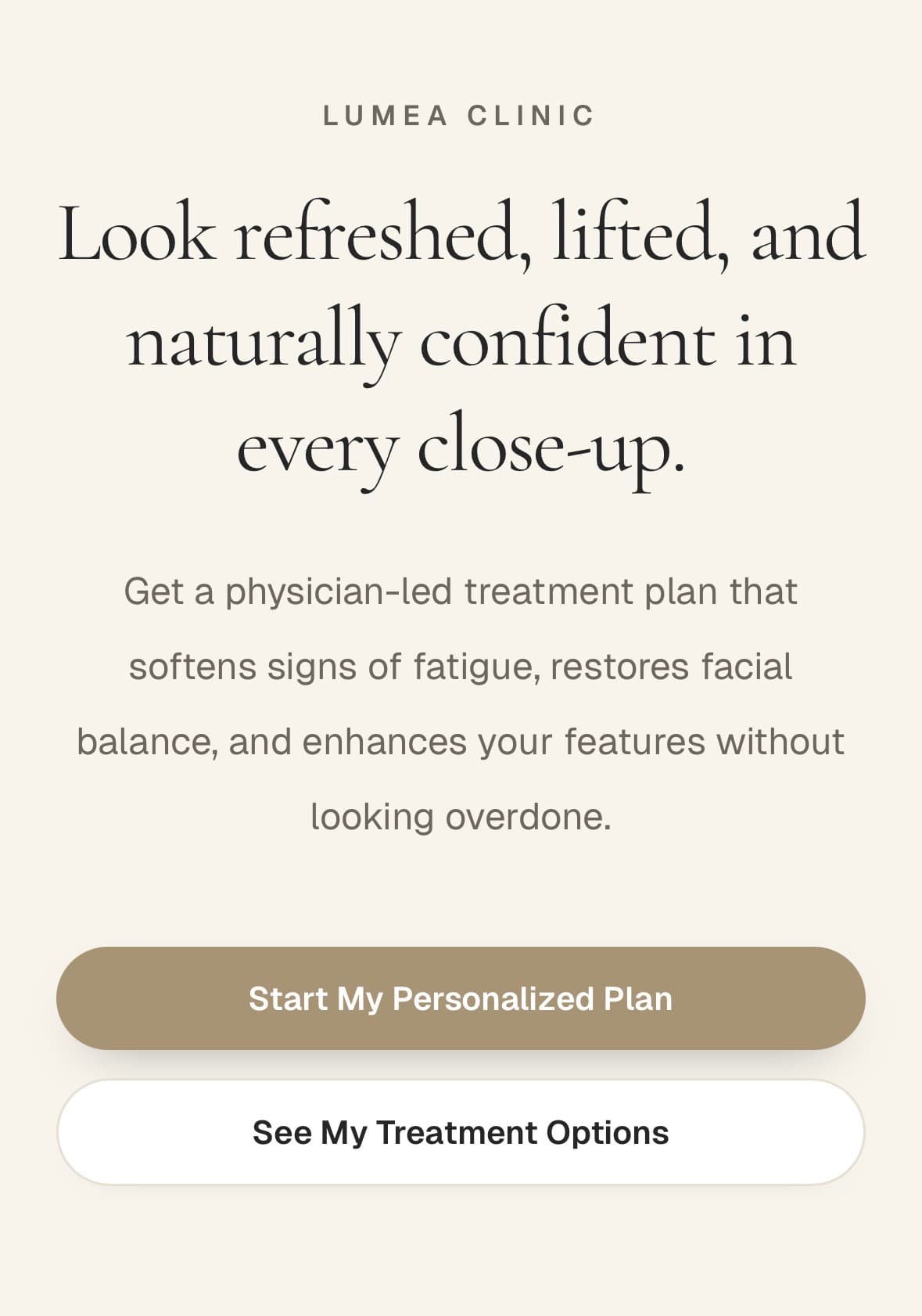 LUMEA CLINIC

Look refreshed, lifted, and naturally confident in every close-up.

Get a physician-led treatment plan that softens signs of fatigue, restores facial balance, and enhances your features without looking overdone.

Start My Personalized Plan

See My Treatment Options